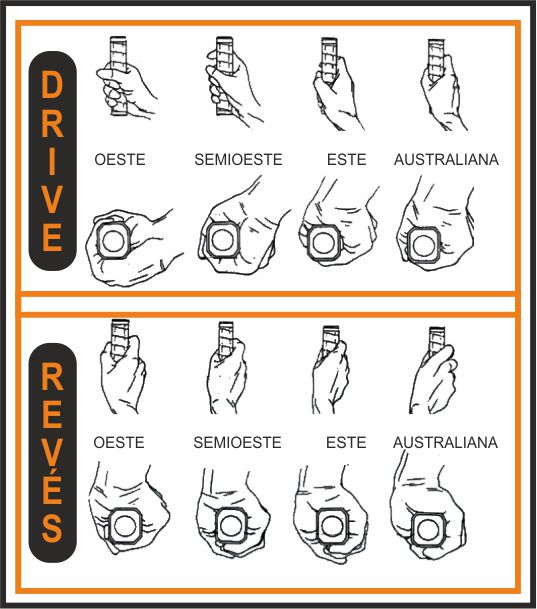 DRIVE

OESTE SEMIOESTE ESTE AUSTRALIANA

REVÉS

OESTE SEMIOESTE ESTE AUSTRALIANA